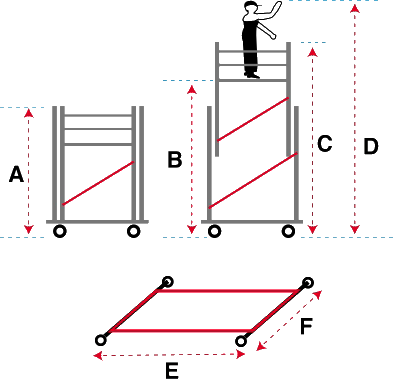 A

B

C

D

F

E